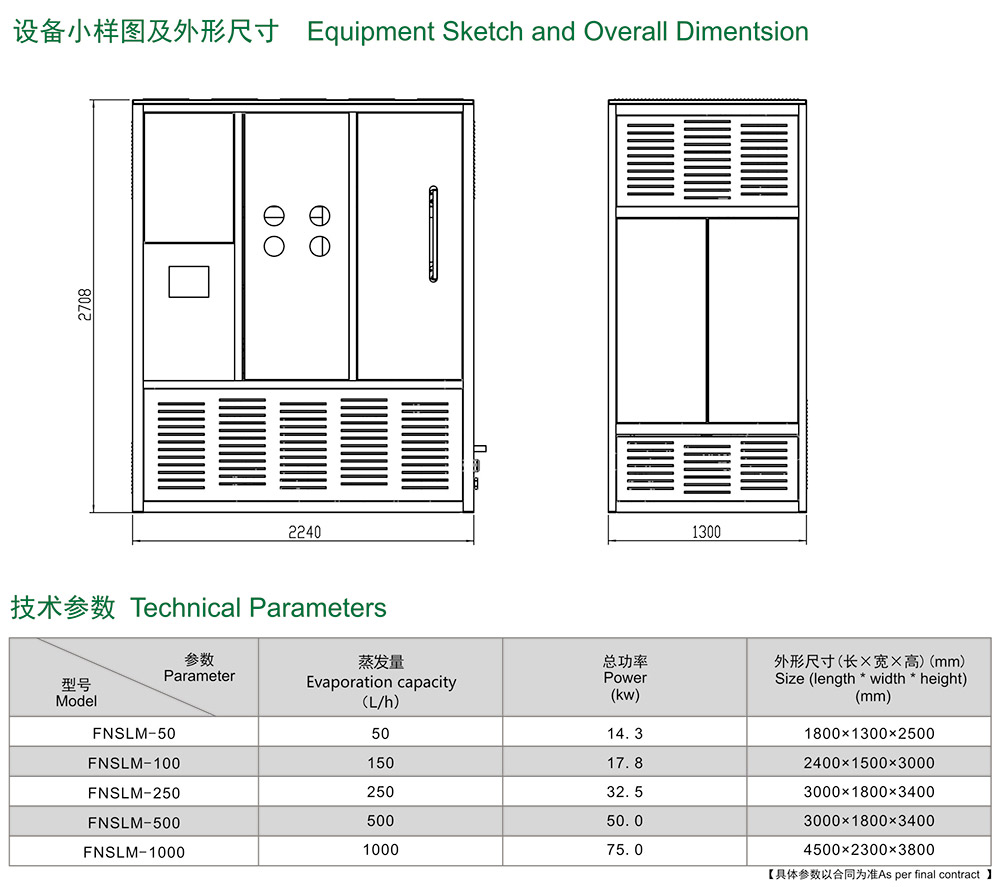 设备小样图及外形尺寸　Equipment Sketch and Overall Dimentsion

2708

2240

1300

技术参数　Technical Parameters

| 参数 Parameter / 型号 Model | 蒸发量 Evaporation capacity (L/h) | 总功率 Power (kw) | 外形尺寸（长×宽×高）(mm) Size (length * width * height) (mm) |
|---|---|---|---|
| FNSLM-50 | 50 | 14.3 | 1800×1300×2500 |
| FNSLM-100 | 150 | 17.8 | 2400×1500×3000 |
| FNSLM-250 | 250 | 32.5 | 3000×1800×3400 |
| FNSLM-500 | 500 | 50.0 | 3000×1800×3400 |
| FNSLM-1000 | 1000 | 75.0 | 4500×2300×3800 |

【具体参数以合同为准As per final contract 】