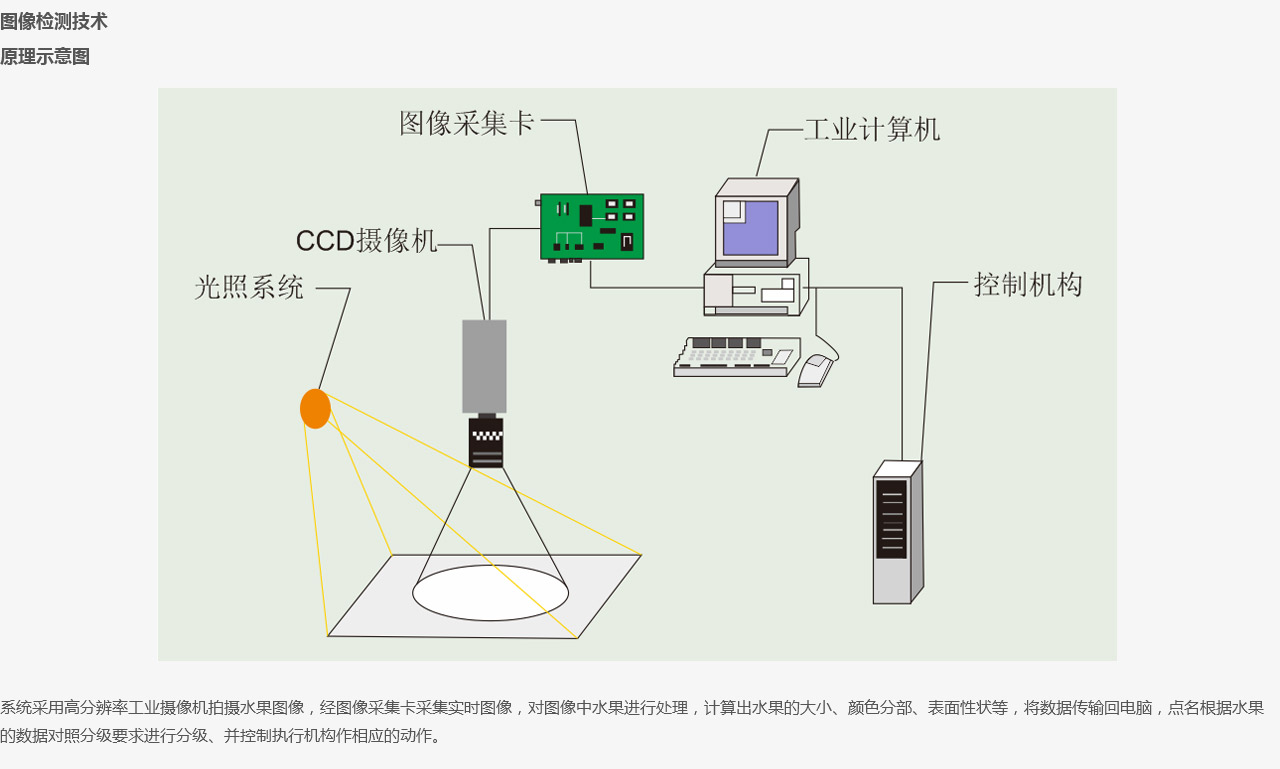 图像检测技术

原理示意图

图像采集卡

工业计算机

CCD摄像机

光照系统

控制机构

系统采用高分辨率工业摄像机拍摄水果图像，经图像采集卡采集实时图像，对图像中水果进行处理，计算出水果的大小、颜色分部、表面性状等，将数据传输回电脑，点名根据水果的数据对照分级要求进行分级、并控制执行机构作相应的动作。